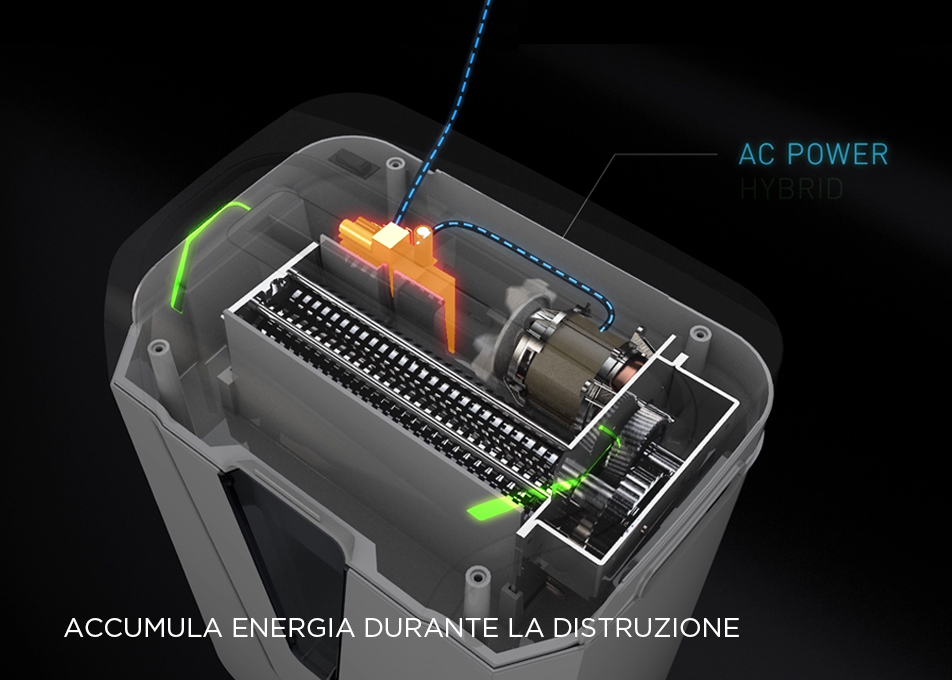 AC POWER
HYBRID

ACCUMULA ENERGIA DURANTE LA DISTRUZIONE